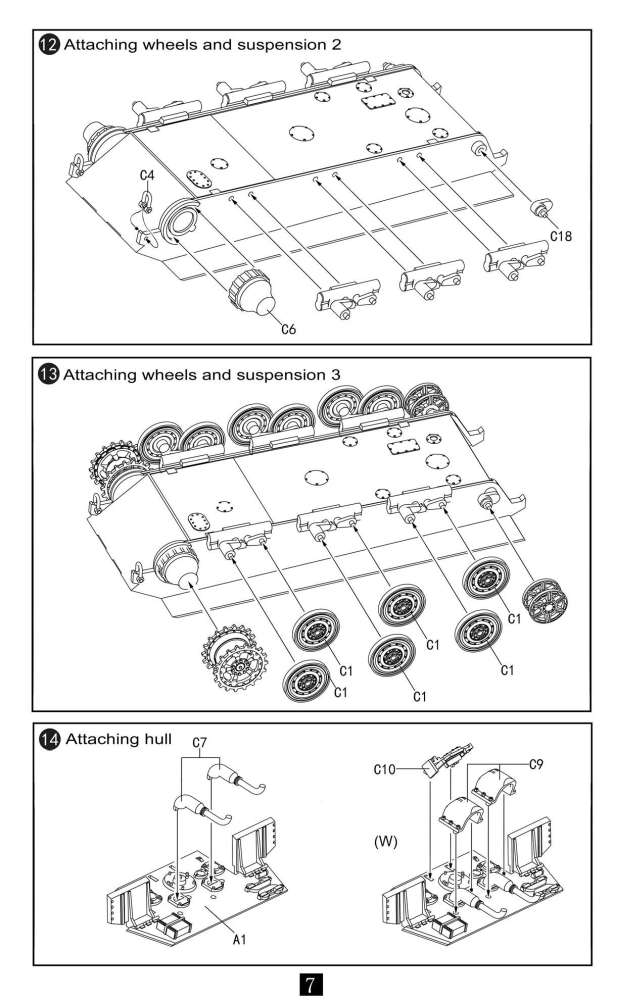 12 Attaching wheels and suspension 2

C4
C18
C6

13 Attaching wheels and suspension 3

C1
C1
C1
C1
C1
C1

14 Attaching hull

C7
A1
C10
C9
(W)

7