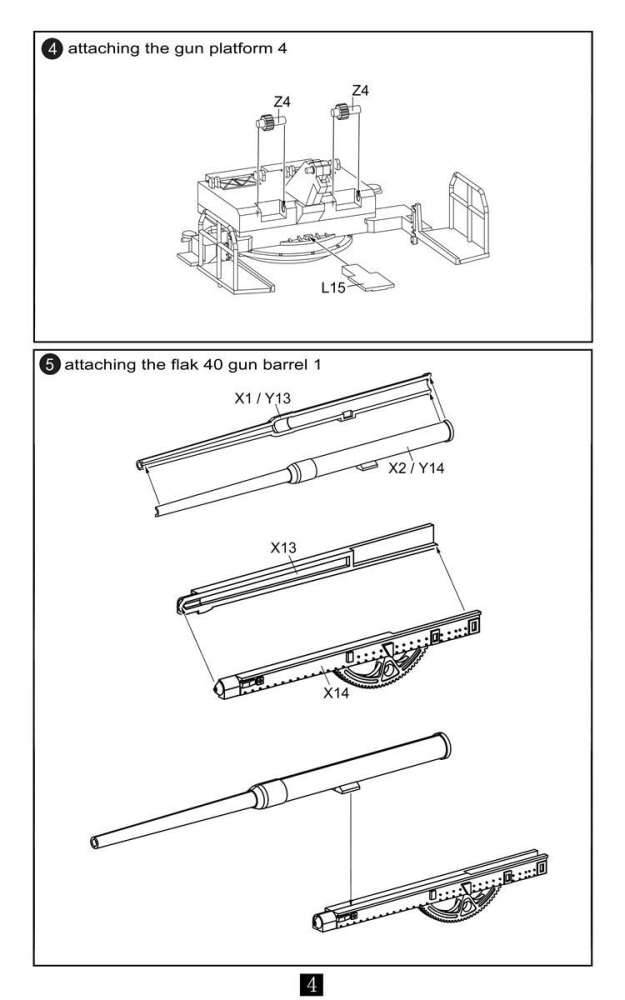 4 attaching the gun platform 4

Z4
Z4
L15

5 attaching the flak 40 gun barrel 1

X1 / Y13
X2 / Y14
X13
X14

4