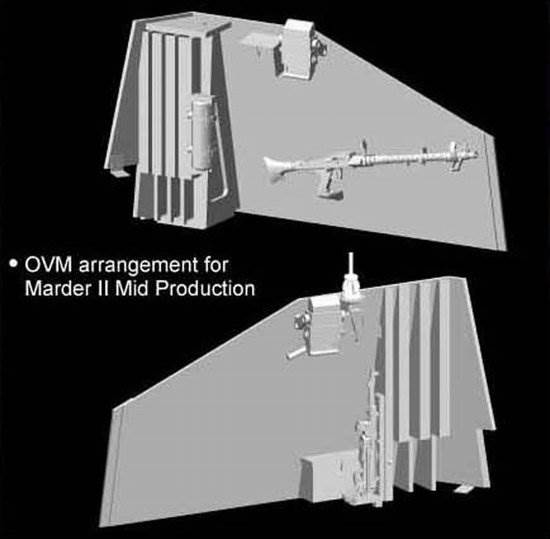 • OVM arrangement for Marder II Mid Production