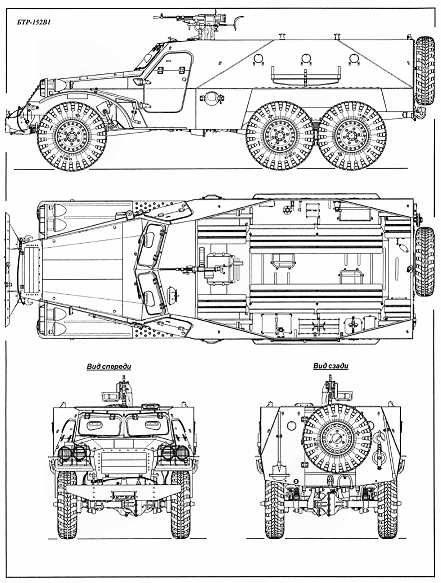 БТР-152В1

Вид спереди

Вид сзади