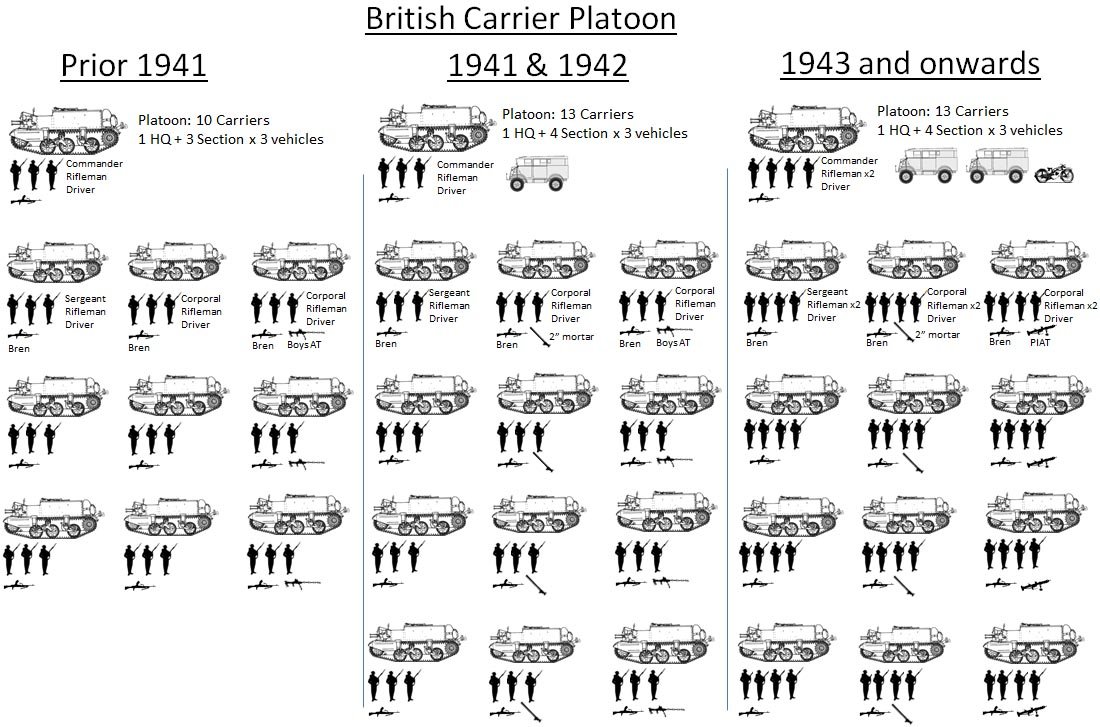 British Carrier Platoon

Prior 1941

Platoon: 10 Carriers
1 HQ + 3 Section x 3 vehicles

Commander
Rifleman
Driver

Sergeant
Rifleman
Driver

Bren

Corporal
Rifleman
Driver

Bren

Corporal
Rifleman
Driver

Bren Boys AT

1941 & 1942

Platoon: 13 Carriers
1 HQ + 4 Section x 3 vehicles

Commander
Rifleman
Driver

Sergeant
Rifleman
Driver

Bren

Corporal
Rifleman
Driver

Bren 2" mortar

Corporal
Rifleman
Driver

Bren Boys AT

1943 and onwards

Platoon: 13 Carriers
1 HQ + 4 Section x 3 vehicles

Commander
Rifleman x2
Driver

Sergeant
Rifleman x2
Driver

Bren

Corporal
Rifleman x2
Driver

Bren 2" mortar

Corporal
Rifleman x2
Driver

Bren PIAT