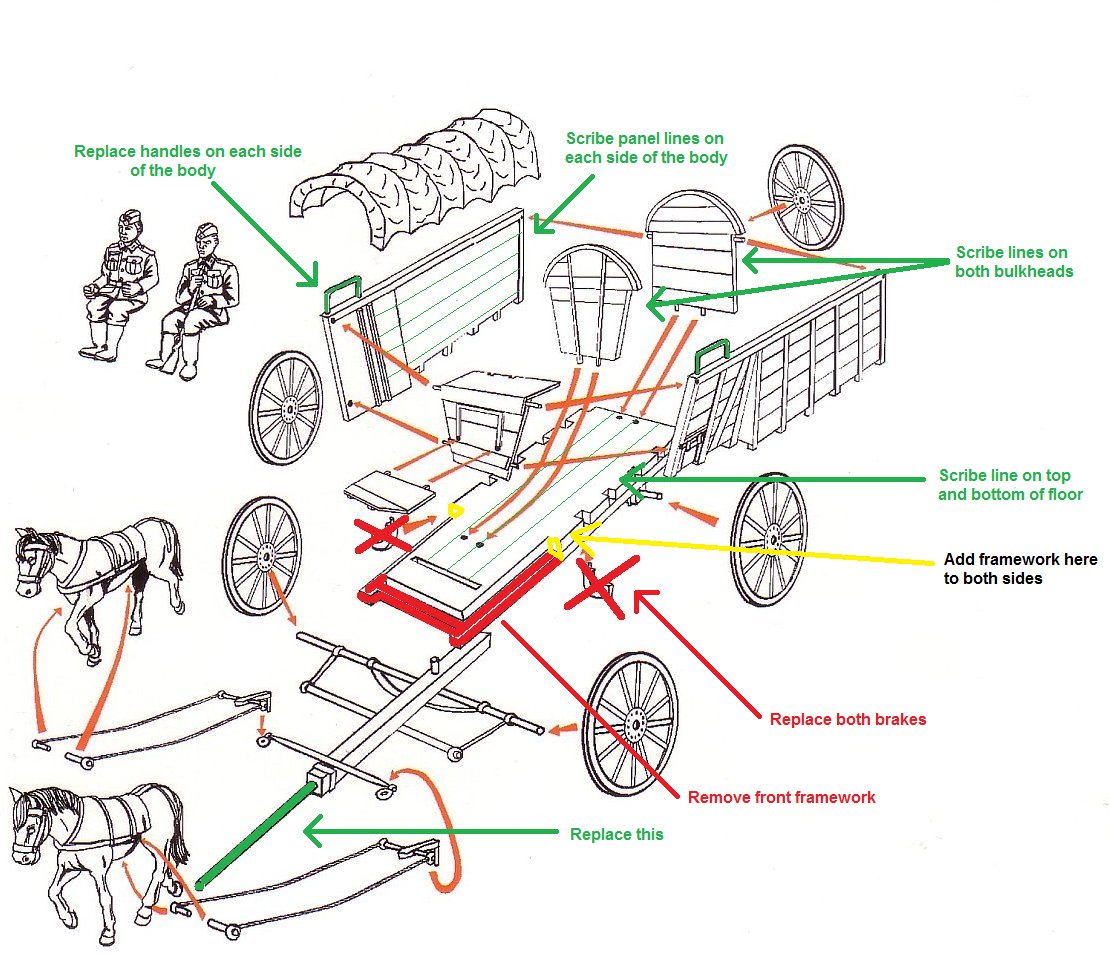 Replace handles on each side of the body

Scribe panel lines on each side of the body

Scribe lines on both bulkheads

Scribe line on top and bottom of floor

Add framework here to both sides

Replace both brakes

Remove front framework

Replace this