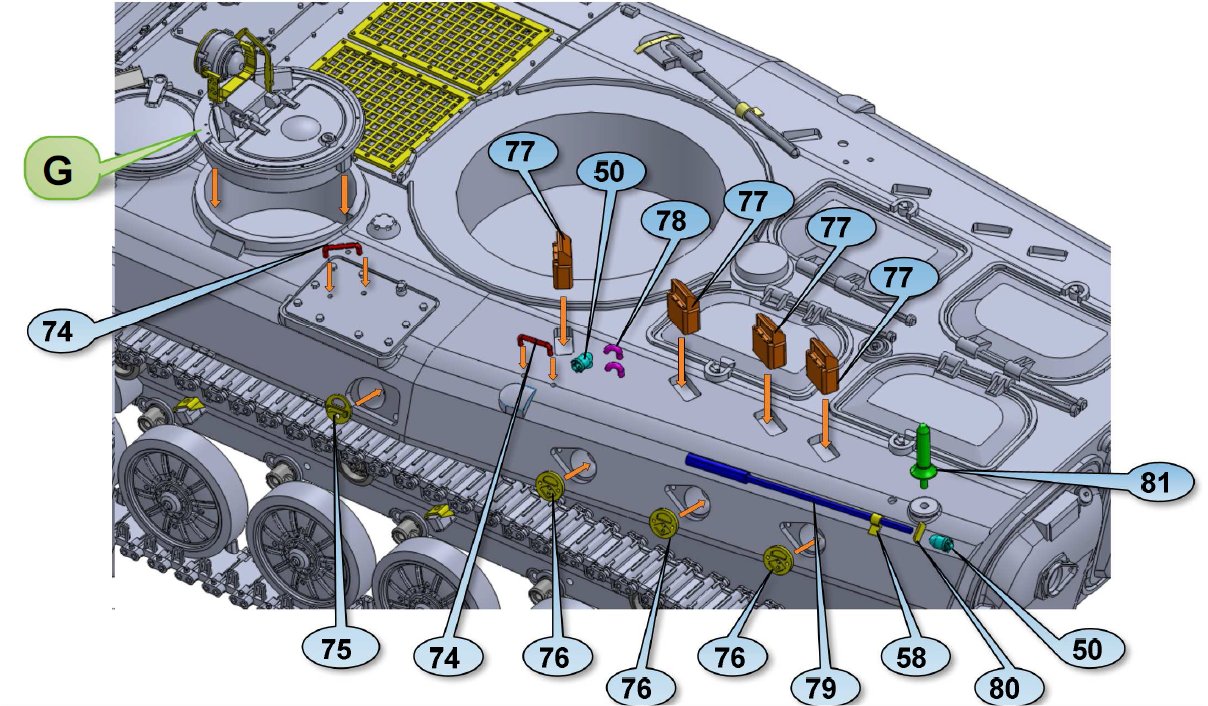 G

77

50

78

77

77

77

74

81

75

74

76

76

76

79

58

80

50